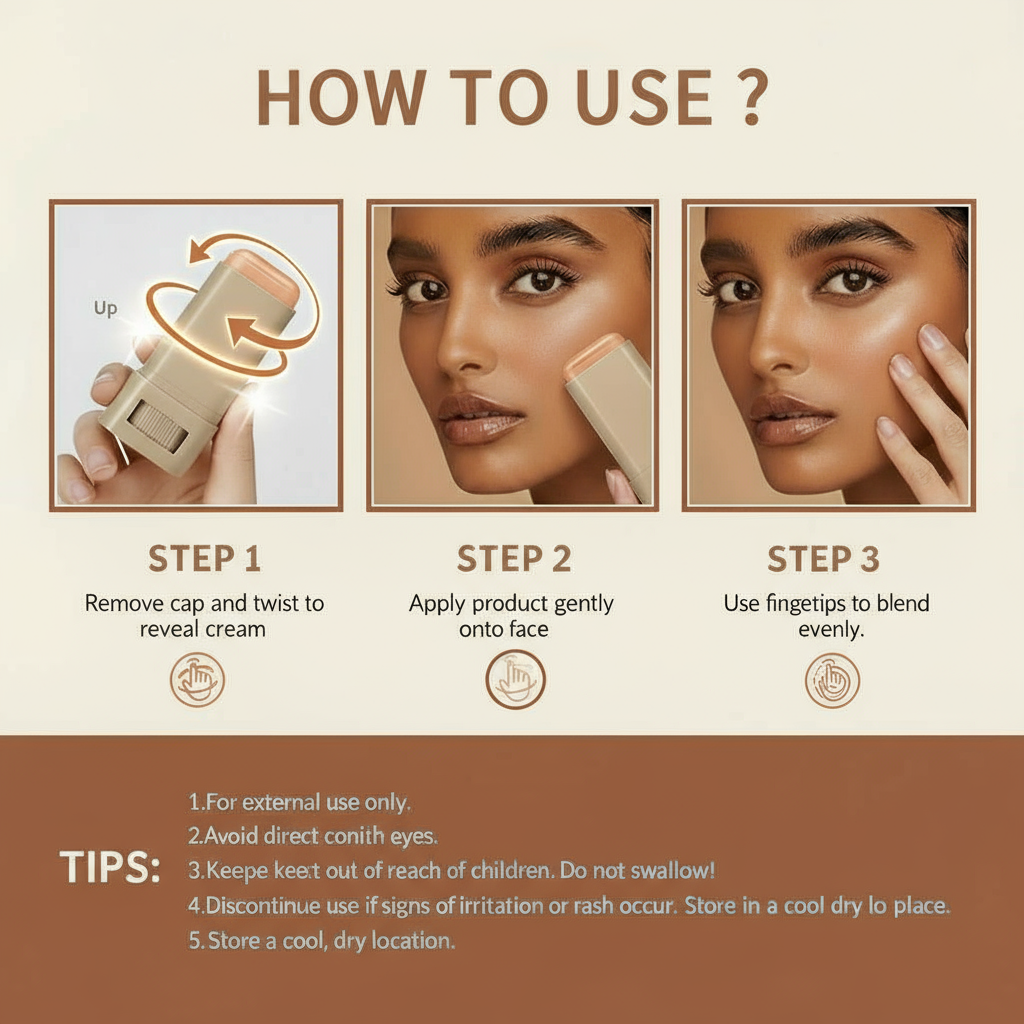 HOW TO USE ?

Up

STEP 1
Remove cap and twist to reveal cream

STEP 2
Apply product gently onto face

STEP 3
Use fingetips to blend evenly.

TIPS:
1.For external use only.
2.Avoid direct conith eyes.
3.Keepe keet out of reach of children. Do not swallow!
4.Discontinue use if signs of irritation or rash occur. Store in a cool dry lo place.
5.Store a cool, dry location.